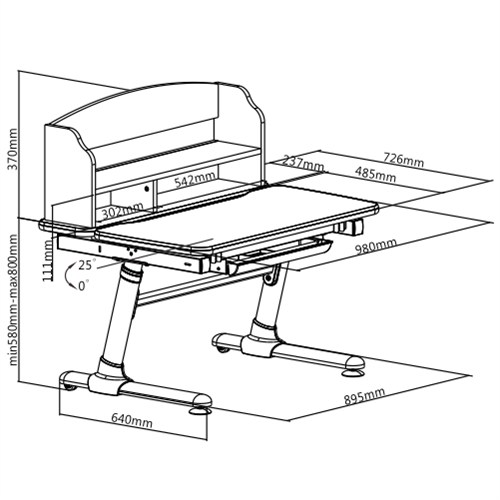 370mm
237mm
726mm
485mm
542mm
302mm
980mm
111mm
25°
0°
min580mm-max800mm
895mm
640mm