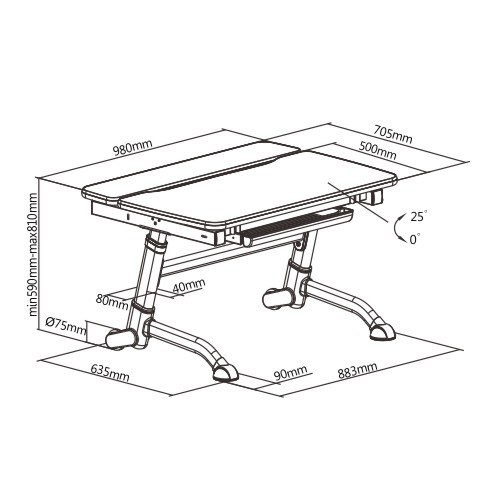 980mm
705mm
500mm
min590mm-max810mm
25°
0°
40mm
80mm
Ø75mm
635mm
90mm
883mm