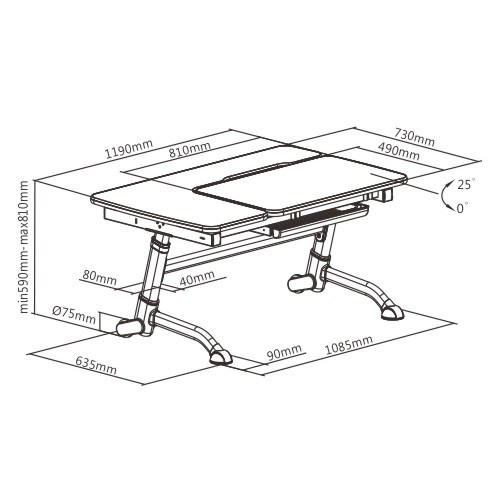 1190mm
810mm
730mm
490mm
25°
0°
min590mm-max810mm
80mm
40mm
Ø75mm
635mm
90mm
1085mm