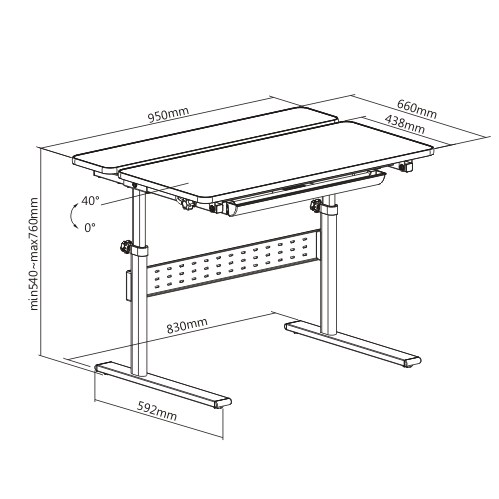 950mm
660mm
438mm
40°
0°
min540~max760mm
830mm
592mm