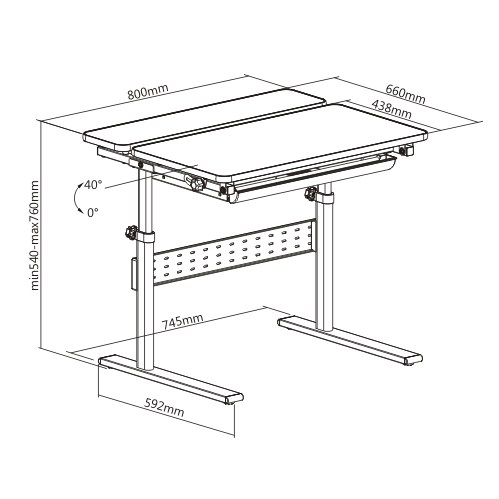 800mm
660mm
438mm
40°
0°
min540-max760mm
745mm
592mm